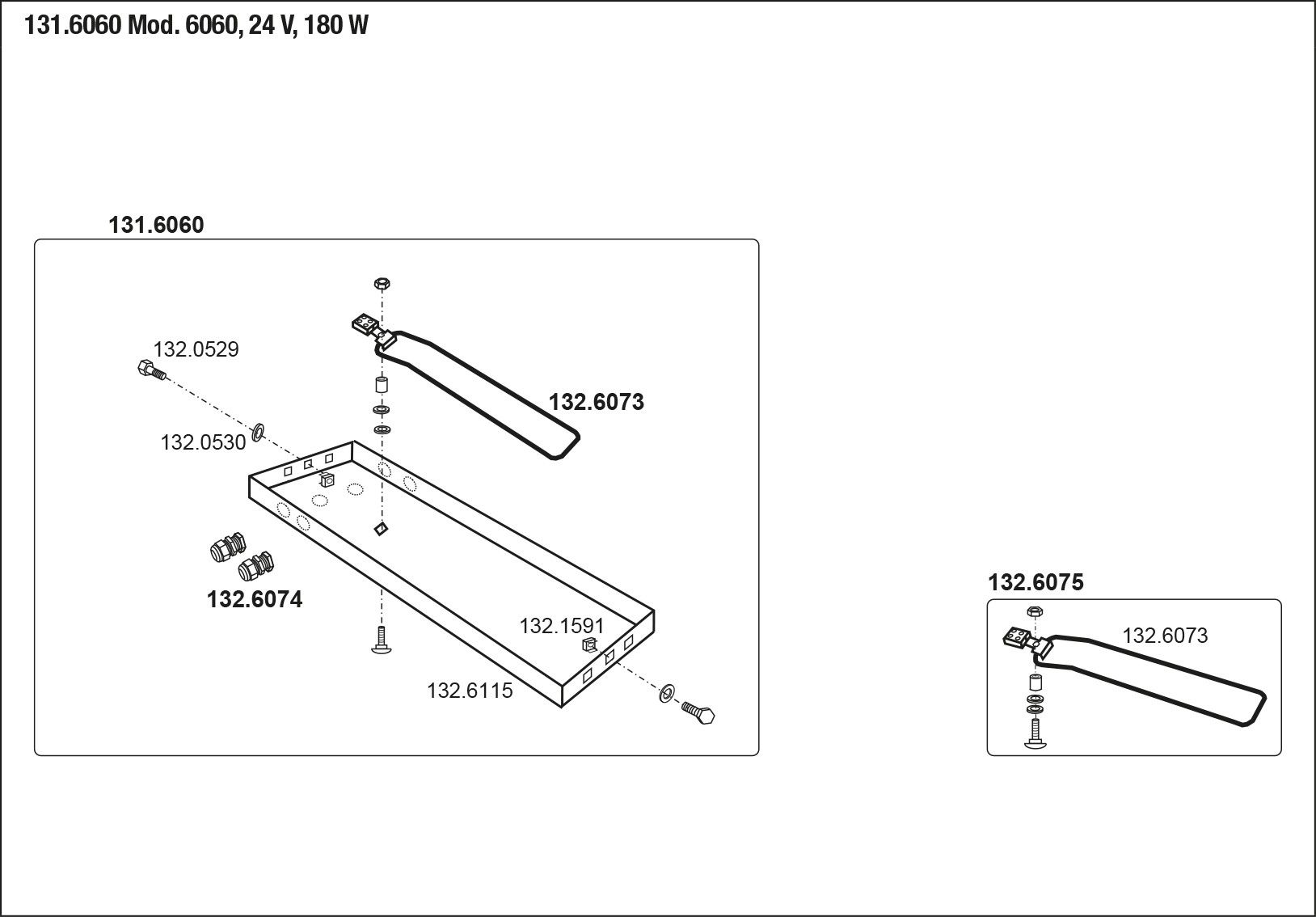 131.6060 Mod. 6060, 24 V, 180 W

131.6060

132.0529

132.6073

132.0530

132.6074

132.1591

132.6115

132.6075

132.6073